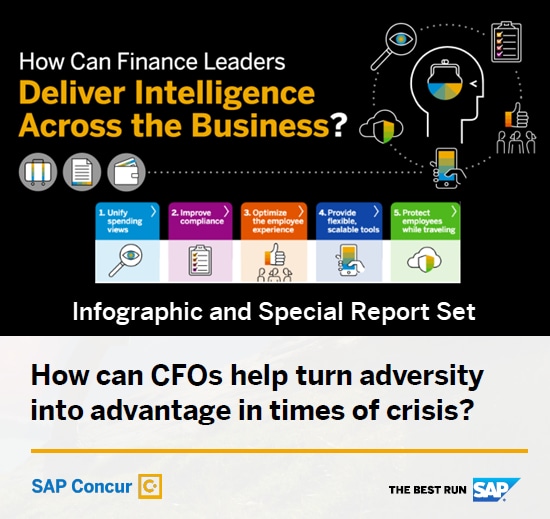 How Can Finance Leaders
Deliver Intelligence Across the Business?

1. Unify spending views

2. Improve compliance

3. Optimize the employee experience

4. Provide flexible, scalable tools

5. Protect employees while traveling

Infographic and Special Report Set

How can CFOs help turn adversity into advantage in times of crisis?

SAP Concur

THE BEST RUN SAP